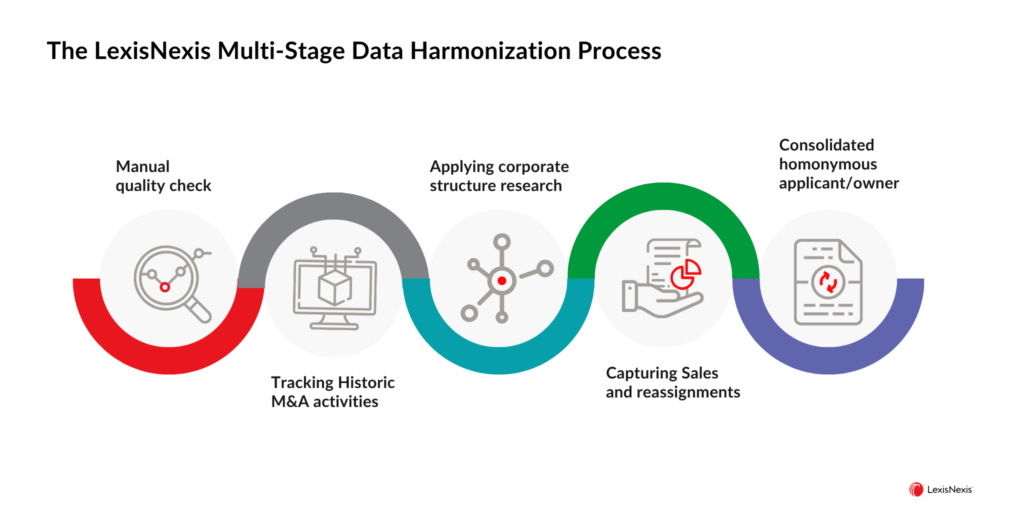 The LexisNexis Multi-Stage Data Harmonization Process

Manual quality check

Tracking Historic M&A activities

Applying corporate structure research

Capturing Sales and reassignments

Consolidated homonymous applicant/owner

LexisNexis